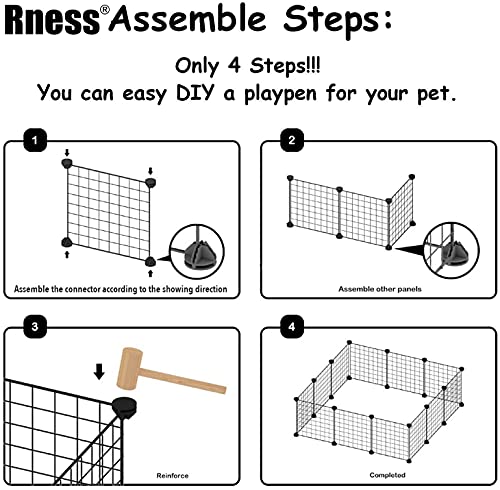 Rness® Assemble Steps:

Only 4 Steps!!!
You can easy DIY a playpen for your pet.

1
Assemble the connector according to the showing direction

2
Assemble other panels

3
Reinforce

4
Completed